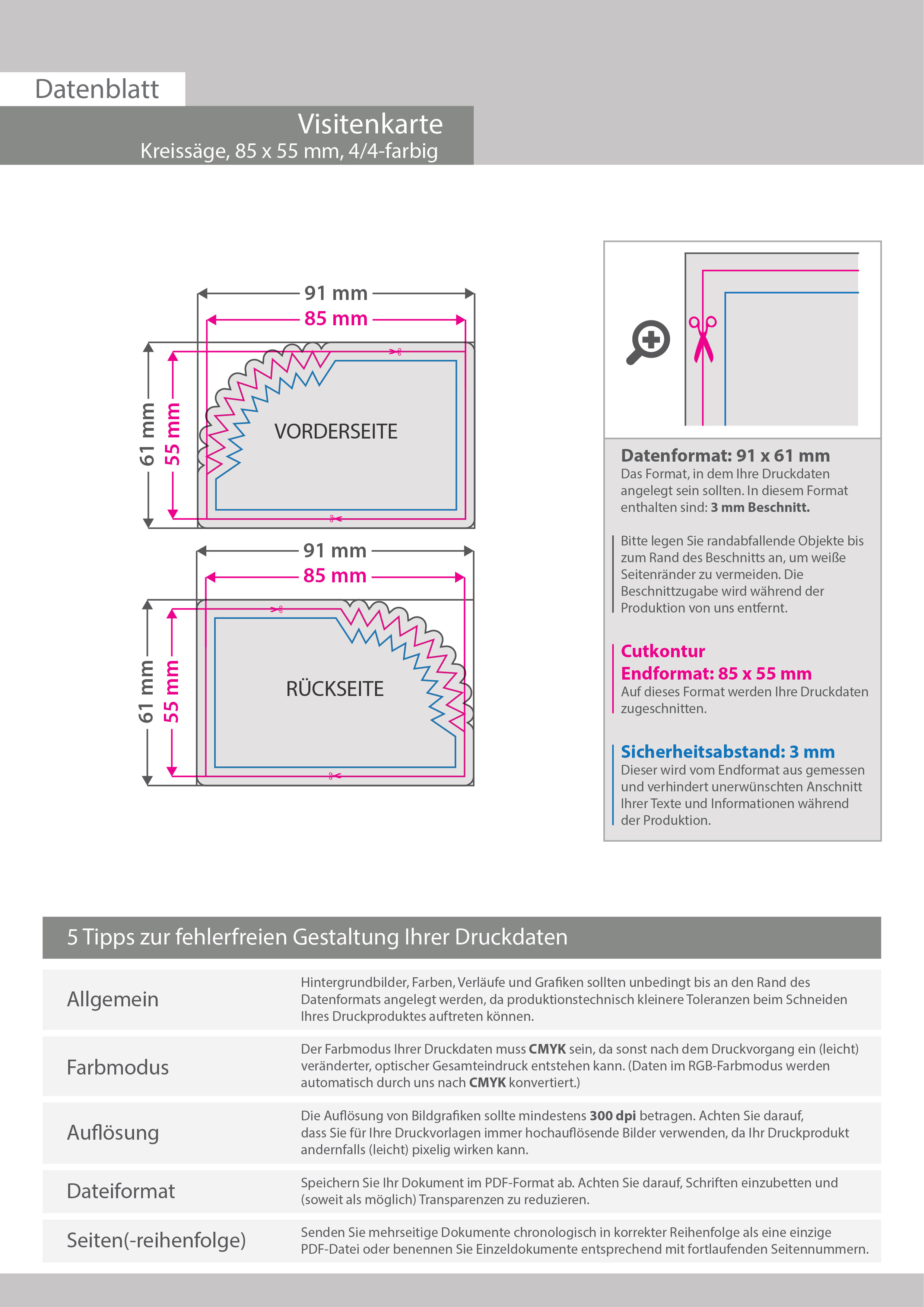 Datenblatt

Visitenkarte
Kreissäge, 85 x 55 mm, 4/4-farbig

91 mm
85 mm
61 mm
55 mm
VORDERSEITE

91 mm
85 mm
61 mm
55 mm
RÜCKSEITE

Datenformat: 91 x 61 mm
Das Format, in dem Ihre Druckdaten angelegt sein sollten. In diesem Format enthalten sind: 3 mm Beschnitt.

Bitte legen Sie randabfallende Objekte bis zum Rand des Beschnitts an, um weiße Seitenränder zu vermeiden. Die Beschnittzugabe wird während der Produktion von uns entfernt.

Cutkontur
Endformat: 85 x 55 mm
Auf dieses Format werden Ihre Druckdaten zugeschnitten.

Sicherheitsabstand: 3 mm
Dieser wird vom Endformat aus gemessen und verhindert unerwünschten Anschnitt Ihrer Texte und Informationen während der Produktion.

5 Tipps zur fehlerfreien Gestaltung Ihrer Druckdaten

| Allgemein | Hintergrundbilder, Farben, Verläufe und Grafiken sollten unbedingt bis an den Rand des Datenformats angelegt werden, da produktionstechnisch kleinere Toleranzen beim Schneiden Ihres Druckproduktes auftreten können. |
|---|---|
| Farbmodus | Der Farbmodus Ihrer Druckdaten muss CMYK sein, da sonst nach dem Druckvorgang ein (leicht) veränderter, optischer Gesamteindruck entstehen kann. (Daten im RGB-Farbmodus werden automatisch durch uns nach CMYK konvertiert.) |
| Auflösung | Die Auflösung von Bildgrafiken sollte mindestens 300 dpi betragen. Achten Sie darauf, dass Sie für Ihre Druckvorlagen immer hochauflösende Bilder verwenden, da Ihr Druckprodukt andernfalls (leicht) pixelig wirken kann. |
| Dateiformat | Speichern Sie Ihr Dokument im PDF-Format ab. Achten Sie darauf, Schriften einzubetten und (soweit als möglich) Transparenzen zu reduzieren. |
| Seiten(-reihenfolge) | Senden Sie mehrseitige Dokumente chronologisch in korrekter Reihenfolge als eine einzige PDF-Datei oder benennen Sie Einzeldokumente entsprechend mit fortlaufenden Seitennummern. |