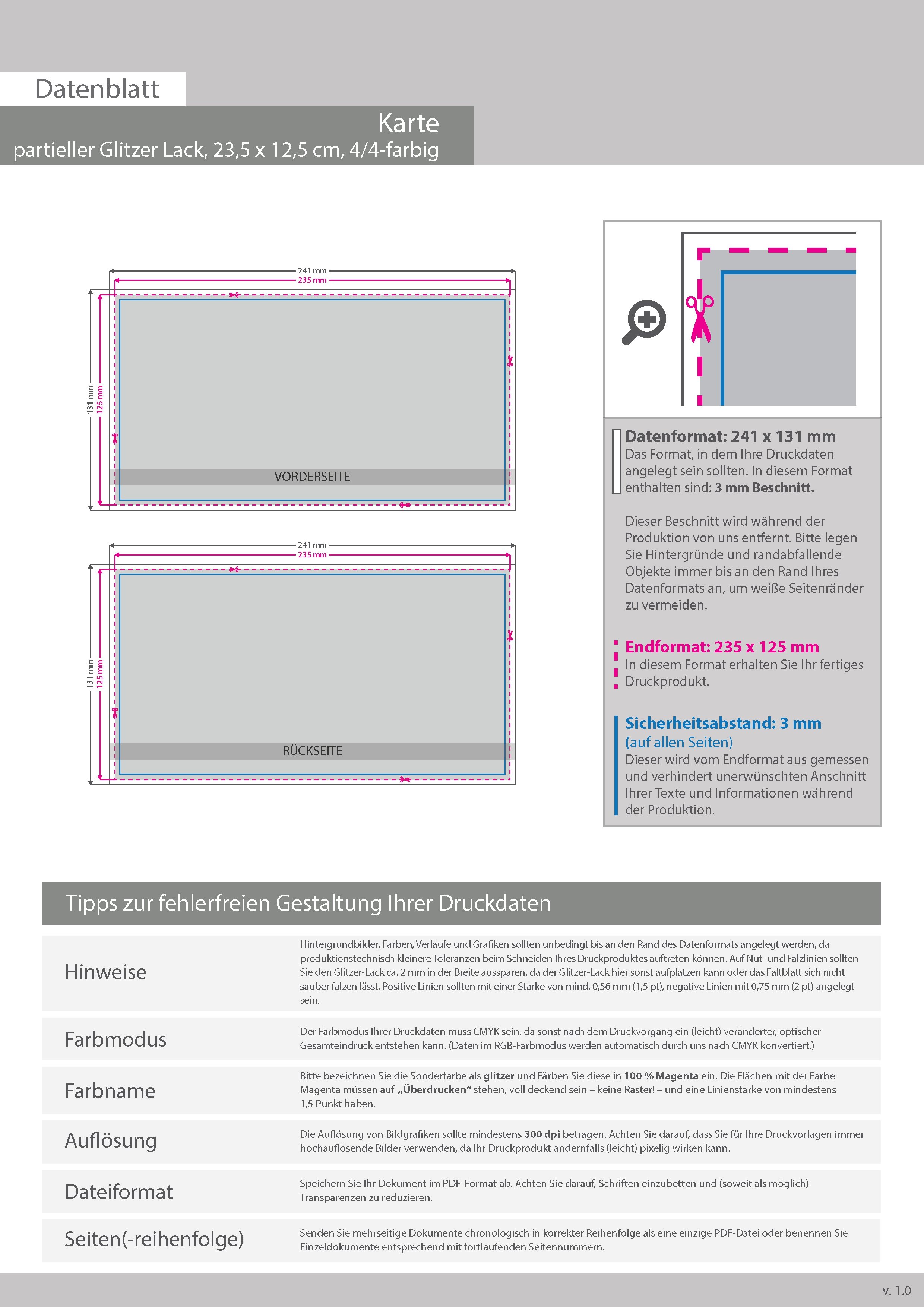 Datenblatt

Karte
partieller Glitzer Lack, 23,5 x 12,5 cm, 4/4-farbig

241 mm
235 mm
131 mm
125 mm
VORDERSEITE

241 mm
235 mm
131 mm
125 mm
RÜCKSEITE

Datenformat: 241 x 131 mm
Das Format, in dem Ihre Druckdaten angelegt sein sollten. In diesem Format enthalten sind: 3 mm Beschnitt.

Dieser Beschnitt wird während der Produktion von uns entfernt. Bitte legen Sie Hintergründe und randabfallende Objekte immer bis an den Rand Ihres Datenformats an, um weiße Seitenränder zu vermeiden.

Endformat: 235 x 125 mm
In diesem Format erhalten Sie Ihr fertiges Druckprodukt.

Sicherheitsabstand: 3 mm
(auf allen Seiten)
Dieser wird vom Endformat aus gemessen und verhindert unerwünschten Anschnitt Ihrer Texte und Informationen während der Produktion.

Tipps zur fehlerfreien Gestaltung Ihrer Druckdaten

| Hinweise | Hintergrundbilder, Farben, Verläufe und Grafiken sollten unbedingt bis an den Rand des Datenformats angelegt werden, da produktionstechnisch kleinere Toleranzen beim Schneiden Ihres Druckproduktes auftreten können. Auf Nut- und Falzlinien sollten Sie den Glitzer-Lack ca. 2 mm in der Breite aussparen, da der Glitzer-Lack hier sonst aufplatzen kann oder das Faltblatt sich nicht sauber falzen lässt. Positive Linien sollten mit einer Stärke von mind. 0,56 mm (1,5 pt), negative Linien mit 0,75 mm (2 pt) angelegt sein. |
|---|---|
| Farbmodus | Der Farbmodus Ihrer Druckdaten muss CMYK sein, da sonst nach dem Druckvorgang ein (leicht) veränderter, optischer Gesamteindruck entstehen kann. (Daten im RGB-Farbmodus werden automatisch durch uns nach CMYK konvertiert.) |
| Farbname | Bitte bezeichnen Sie die Sonderfarbe als glitzer und Färben Sie diese in 100 % Magenta ein. Die Flächen mit der Farbe Magenta müssen auf „Überdrucken“ stehen, voll deckend sein – keine Raster! – und eine Linienstärke von mindestens 1,5 Punkt haben. |
| Auflösung | Die Auflösung von Bildgrafiken sollte mindestens 300 dpi betragen. Achten Sie darauf, dass Sie für Ihre Druckvorlagen immer hochauflösende Bilder verwenden, da Ihr Druckprodukt andernfalls (leicht) pixelig wirken kann. |
| Dateiformat | Speichern Sie Ihr Dokument im PDF-Format ab. Achten Sie darauf, Schriften einzubetten und (soweit als möglich) Transparenzen zu reduzieren. |
| Seiten(-reihenfolge) | Senden Sie mehrseitige Dokumente chronologisch in korrekter Reihenfolge als eine einzige PDF-Datei oder benennen Sie Einzeldokumente entsprechend mit fortlaufenden Seitennummern. |

v. 1.0